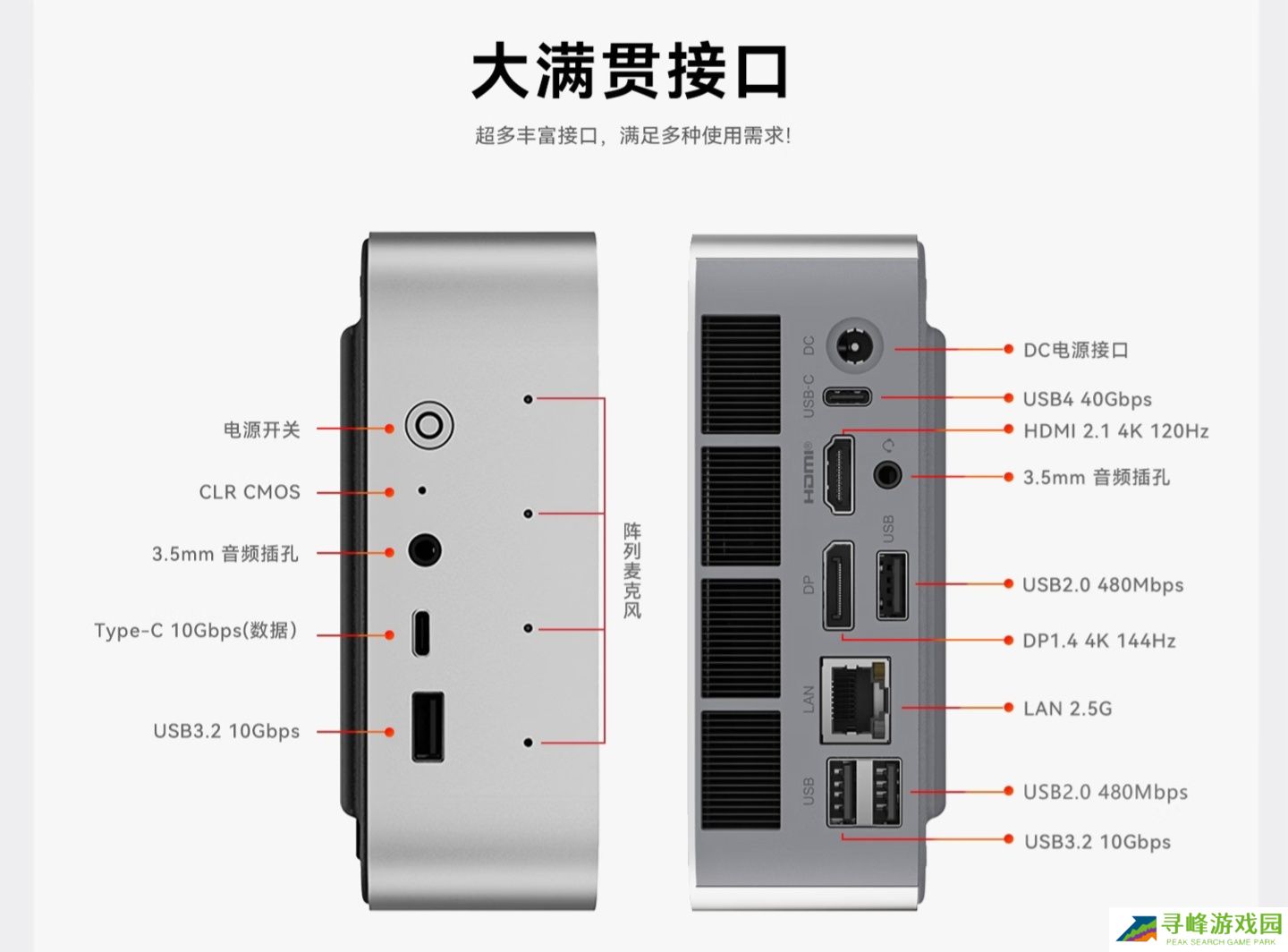 大满贯接口

超多丰富接口，满足多种使用需求!

电源开关

CLR CMOS

3.5mm 音频插孔

Type-C 10Gbps(数据)

USB3.2 10Gbps

阵列麦克风

DC

USB-C

HDMI

USB

DP

LAN

USB

DC电源接口

USB4 40Gbps

HDMI 2.1 4K 120Hz

3.5mm 音频插孔

USB2.0 480Mbps

DP1.4 4K 144Hz

LAN 2.5G

USB2.0 480Mbps

USB3.2 10Gbps

寻峰游戏园
PEAK SEARCH GAME PARK